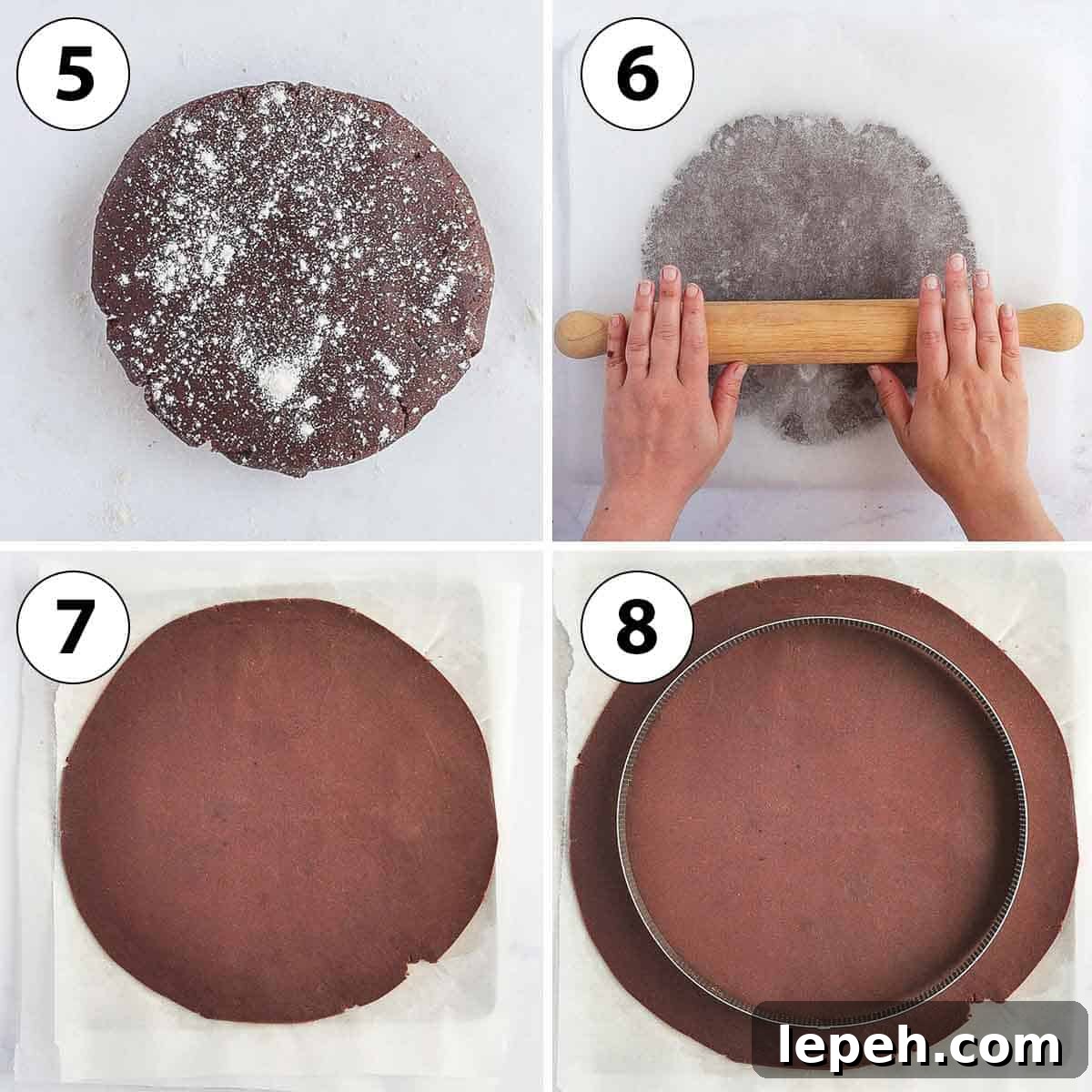 5

6

7

8

lepeh.com