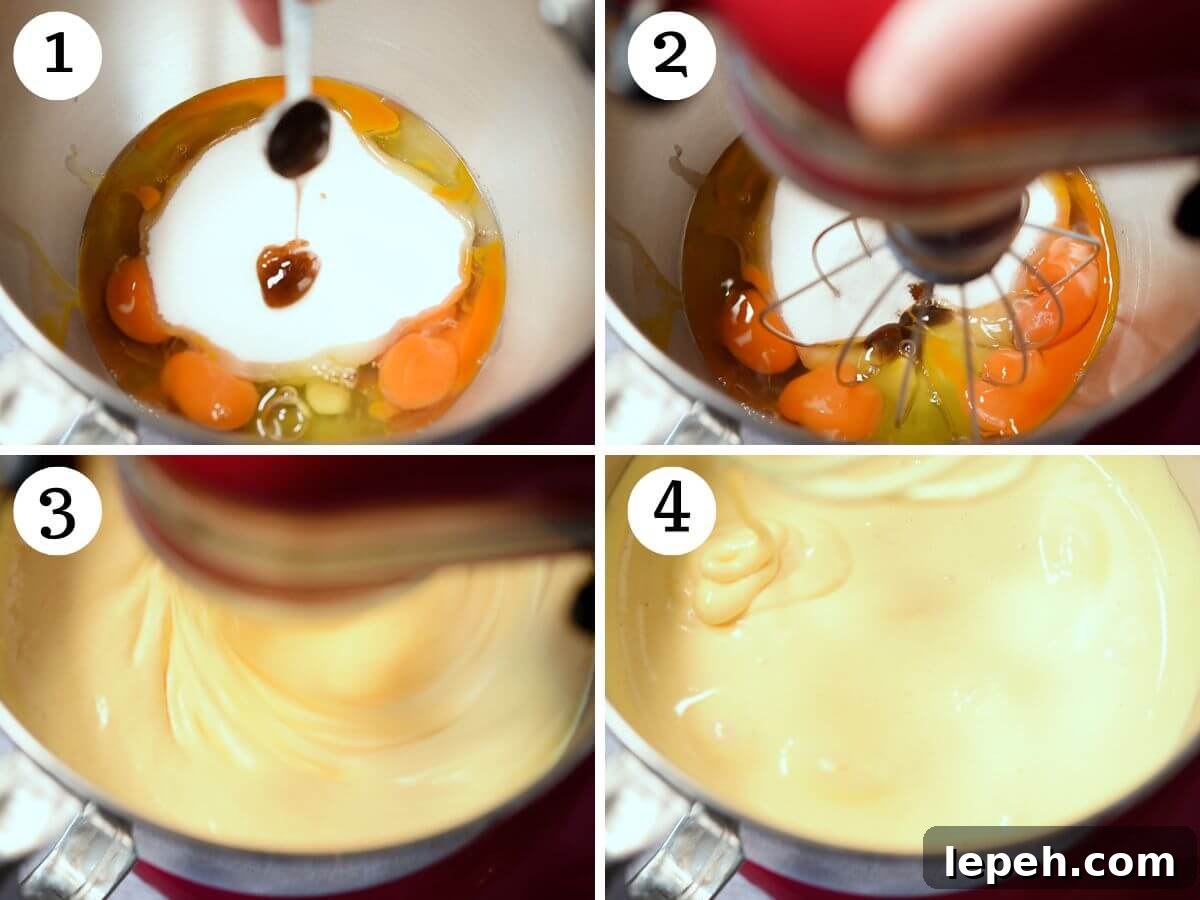 1

2

3

4

lepeh.com