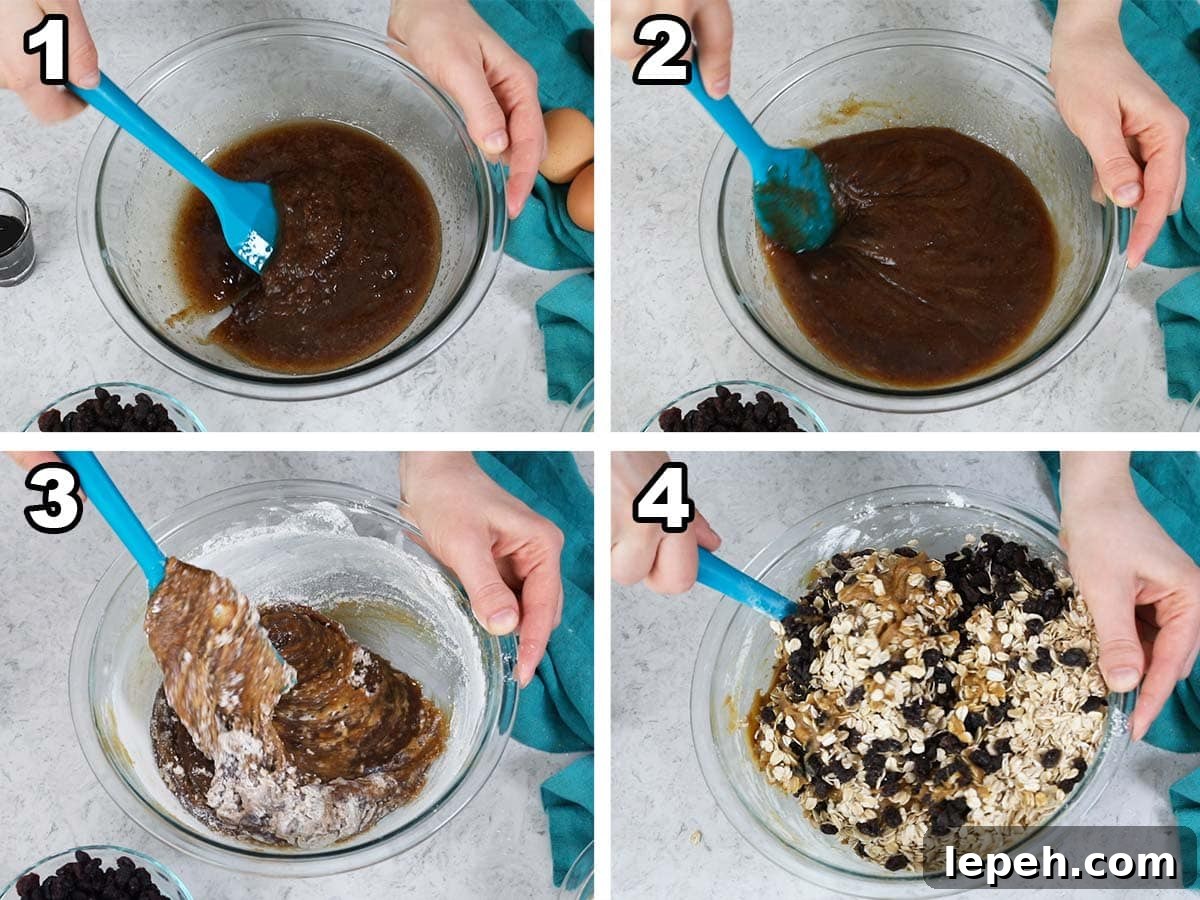 1

2

3

4

lepeh.com