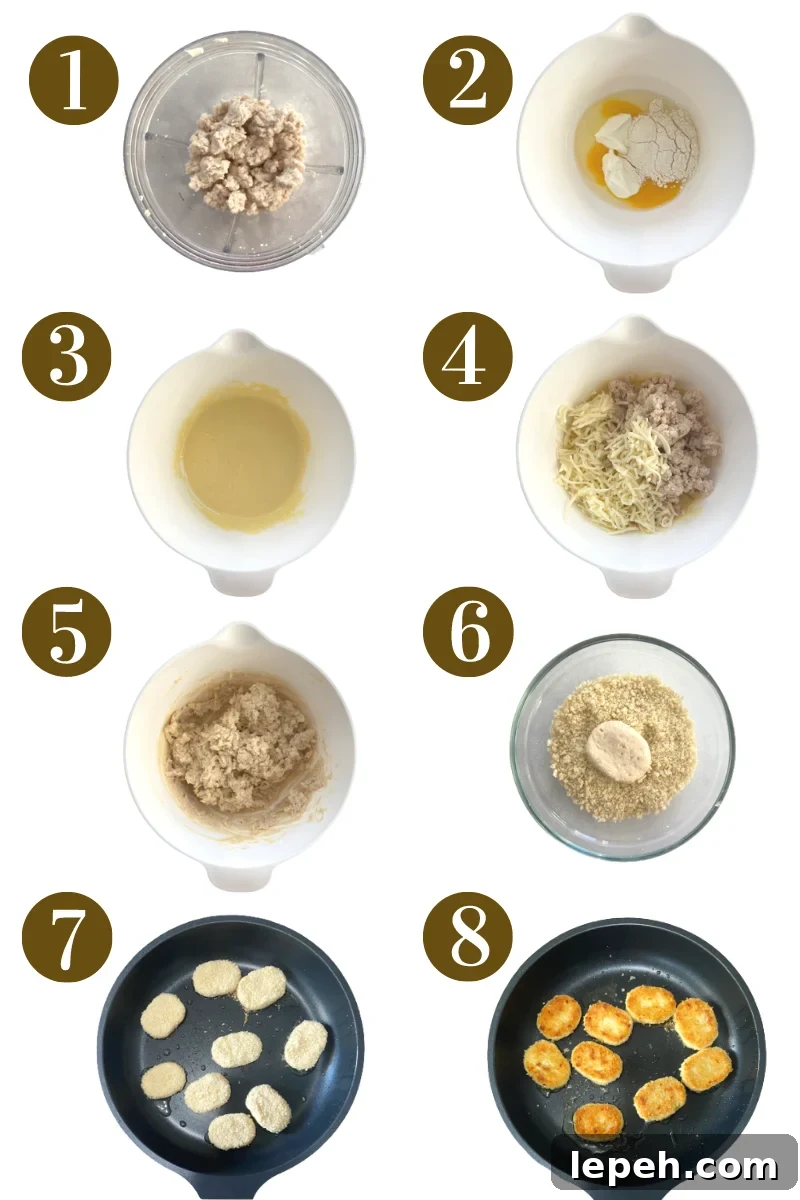 1
2
3
4
5
6
7
8
lepeh.com