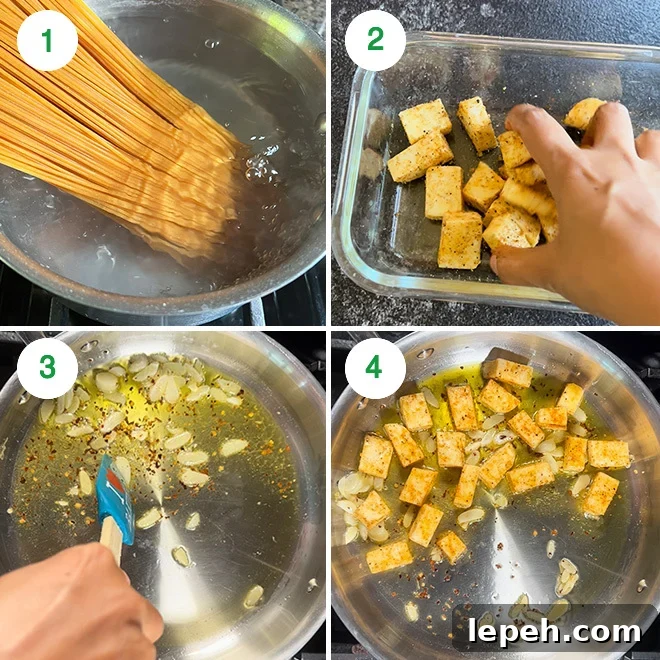 1
2
3
4
lepeh.com